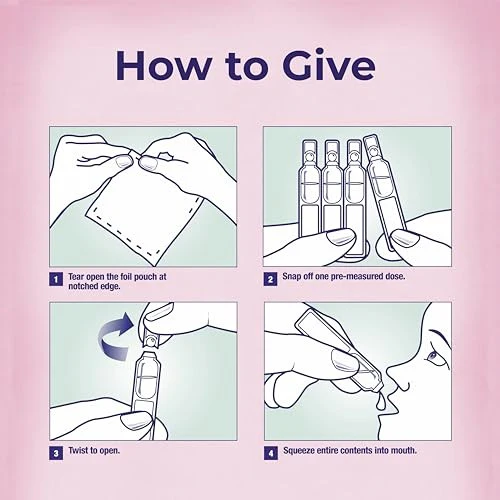 How to Give

1 Tear open the foil pouch at notched edge.

2 Snap off one pre-measured dose.

3 Twist to open.

4 Squeeze entire contents into mouth.